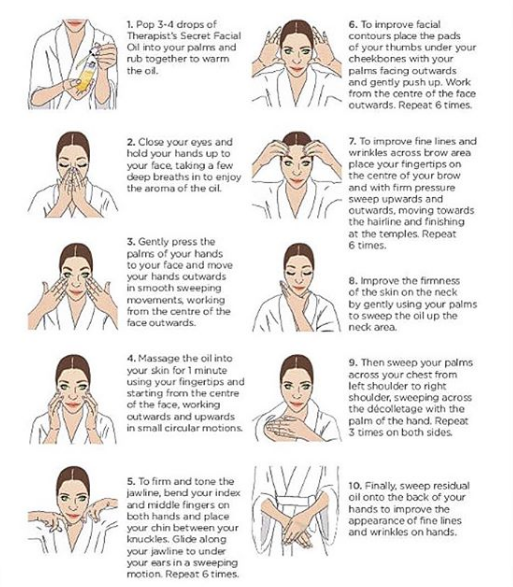 1. Pop 3-4 drops of Therapist's Secret Facial Oil into your palms and rub together to warm the oil.

2. Close your eyes and hold your hands up to your face, taking a few deep breaths in to enjoy the aroma of the oil.

3. Gently press the palms of your hands to your face and move your hands outwards in smooth sweeping movements, working from the centre of the face outwards.

4. Massage the oil into your skin for 1 minute using your fingertips and starting from the centre of the face, working outwards and upwards in small circular motions.

5. To firm and tone the jawline, bend your index and middle fingers on both hands and place your chin between your knuckles. Glide along your jawline to under your ears in a sweeping motion. Repeat 6 times.

6. To improve facial contours place the pads of your thumbs under your cheekbones with your palms facing outwards and gently push up. Work from the centre of the face outwards. Repeat 6 times.

7. To improve fine lines and wrinkles across brow area place your fingertips on the centre of your brow and with firm pressure sweep upwards and outwards, moving towards the hairline and finishing at the temples. Repeat 6 times.

8. Improve the firmness of the skin on the neck by gently using your palms to sweep the oil up the neck area.

9. Then sweep your palms across your chest from left shoulder to right shoulder, sweeping across the décolletage with the palm of the hand. Repeat 3 times on both sides.

10. Finally, sweep residual oil onto the back of your hands to improve the appearance of fine lines and wrinkles on hands.